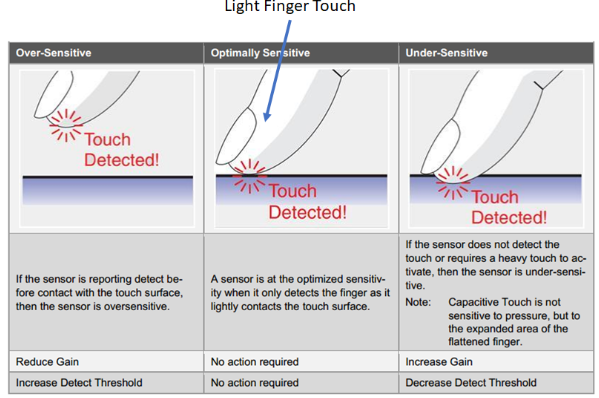 Light Finger Touch

| Over-Sensitive | Optimally Sensitive | Under-Sensitive |
|---|---|---|
| Touch Detected! | Touch Detected! | Touch Detected! |
| If the sensor is reporting detect before contact with the touch surface, then the sensor is oversensitive. | A sensor is at the optimized sensitivity when it only detects the finger as it lightly contacts the touch surface. | If the sensor does not detect the touch or requires a heavy touch to activate, then the sensor is under-sensitive. Note: Capacitive Touch is not sensitive to pressure, but to the expanded area of the flattened finger. |
| Reduce Gain | No action required | Increase Gain |
| Increase Detect Threshold | No action required | Decrease Detect Threshold |