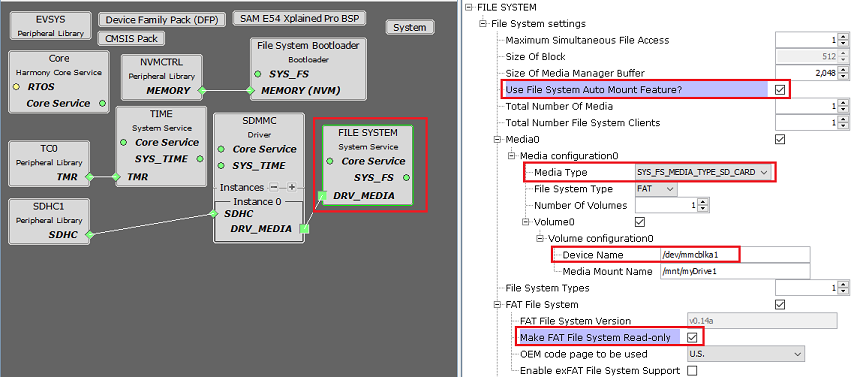 EVSYS
Peripheral Library

Device Family Pack (DFP)

SAM E54 Xplained Pro BSP

System

CMSIS Pack

Core
Harmony Core Service
RTOS
Core Service

NVMCTRL
Peripheral Library
MEMORY

File System Bootloader
Bootloader
SYS_FS
MEMORY (NVM)

TIME
System Service
Core Service
SYS_TIME
TMR

TC0
Peripheral Library
TMR

SDMMC
Driver
Core Service
SYS_TIME
Instances
Instance 0
SDHC
DRV_MEDIA

FILE SYSTEM
System Service
Core Service
SYS_FS
DRV_MEDIA

SDHC1
Peripheral Library
SDHC

FILE SYSTEM
File System settings
Maximum Simultaneous File Access 1
Size Of Block 512
Size Of Media Manager Buffer 2,048
Use File System Auto Mount Feature?
Total Number Of Media 1
Total Number File System Clients 1
Media0
Media configuration0
Media Type SYS_FS_MEDIA_TYPE_SD_CARD
File System Type FAT
Number Of Volumes 1
Volume0
Volume configuration0
Device Name /dev/mmcblka1
Media Mount Name /mnt/myDrive1
File System Types 1
FAT File System
FAT File System Version v0.14a
Make FAT File System Read-only
OEM code page to be used U.S.
Enable exFAT File System Support